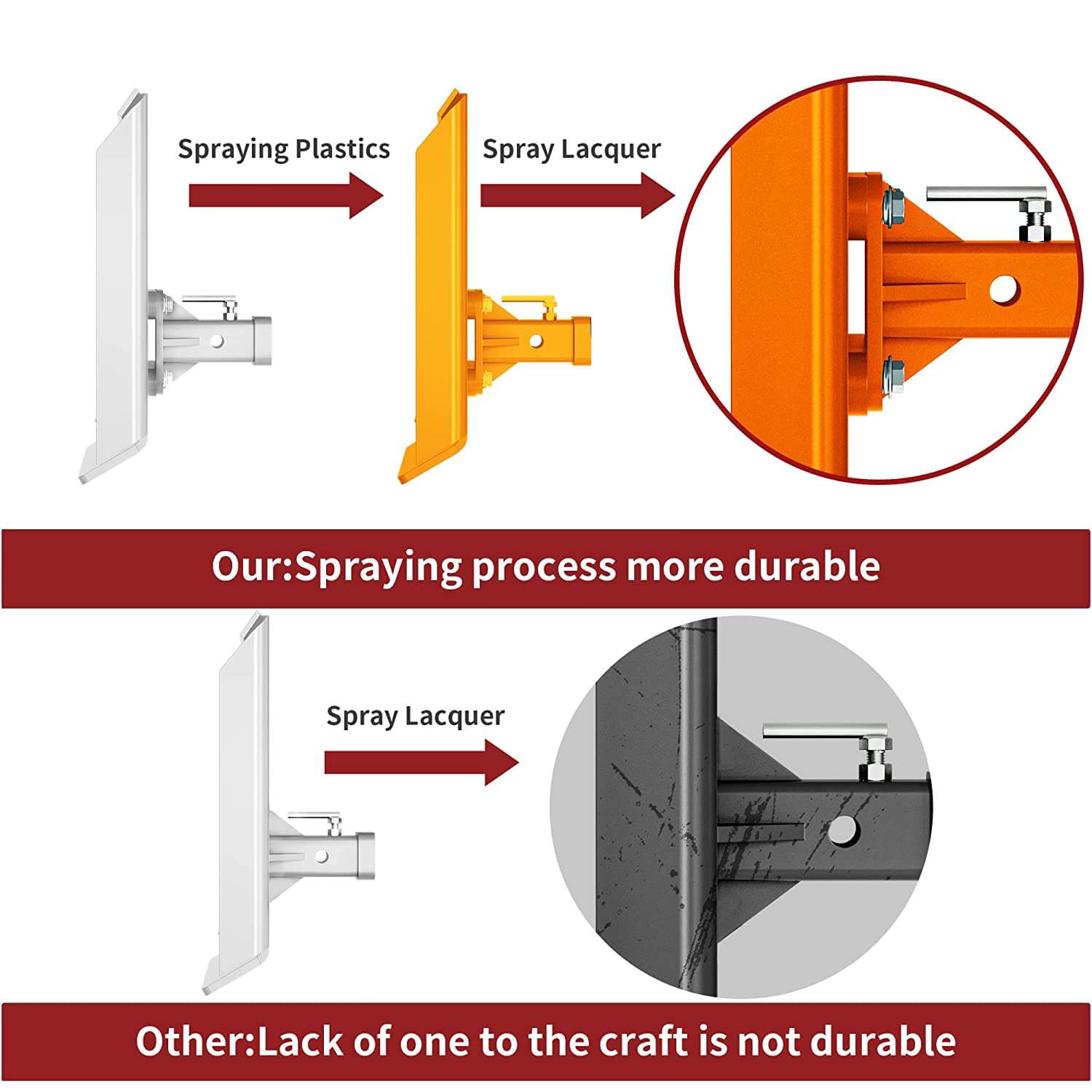 Spraying Plastics

Spray Lacquer

Our:Spraying process more durable

Spray Lacquer

Other:Lack of one to the craft is not durable