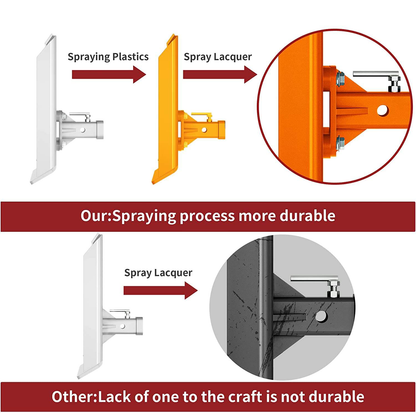 Spraying Plastics

Spray Lacquer

Our:Spraying process more durable

Spray Lacquer

Other:Lack of one to the craft is not durable