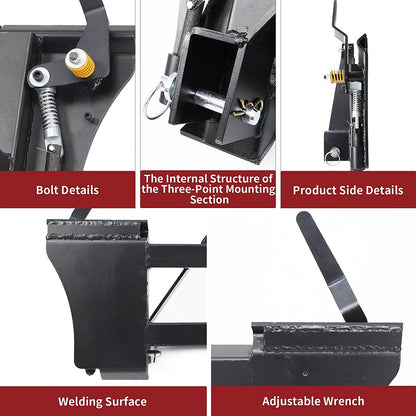 Bolt Details

The Internal Structure of the Three-Point Mounting Section

Product Side Details

Welding Surface

Adjustable Wrench