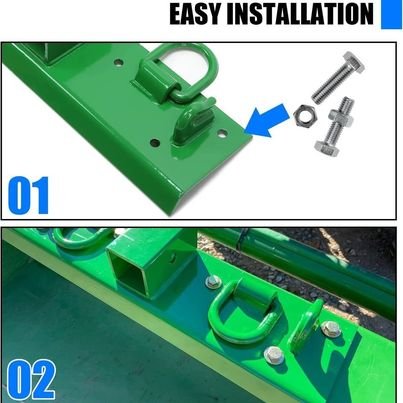 EASY INSTALLATION

01

02