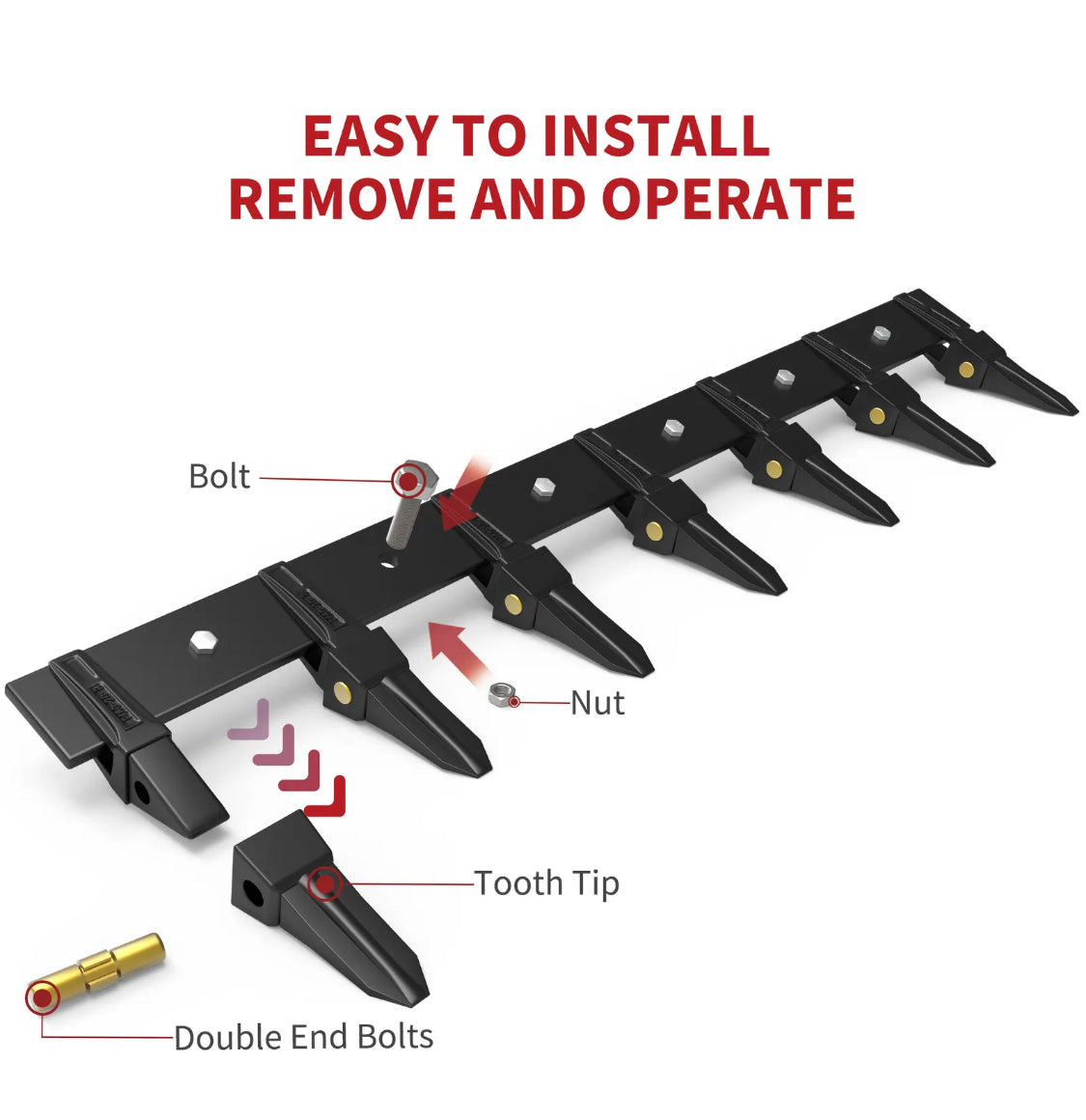 EASY TO INSTALL
REMOVE AND OPERATE

Bolt

Nut

Tooth Tip

Double End Bolts