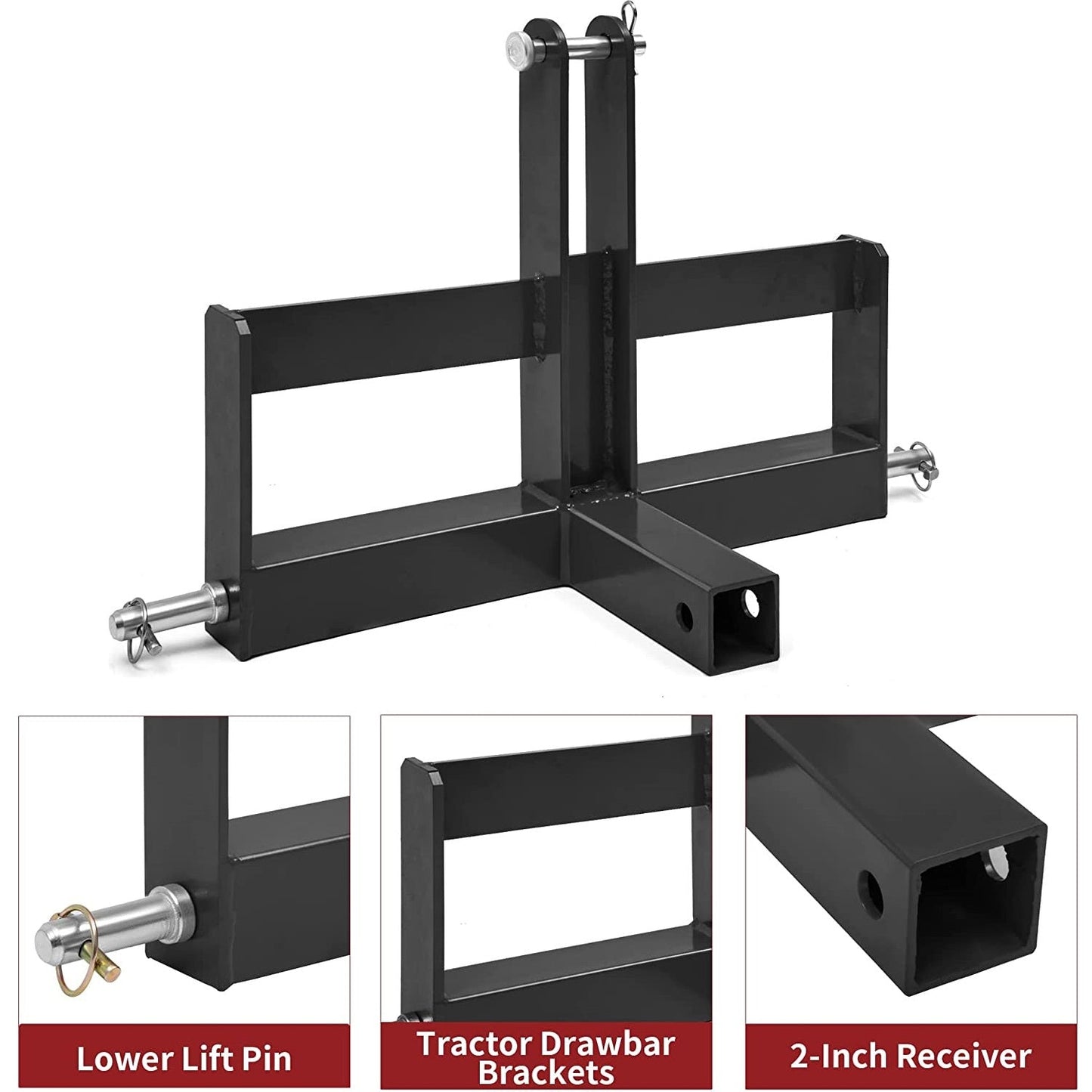 Lower Lift Pin

Tractor Drawbar Brackets

2-Inch Receiver