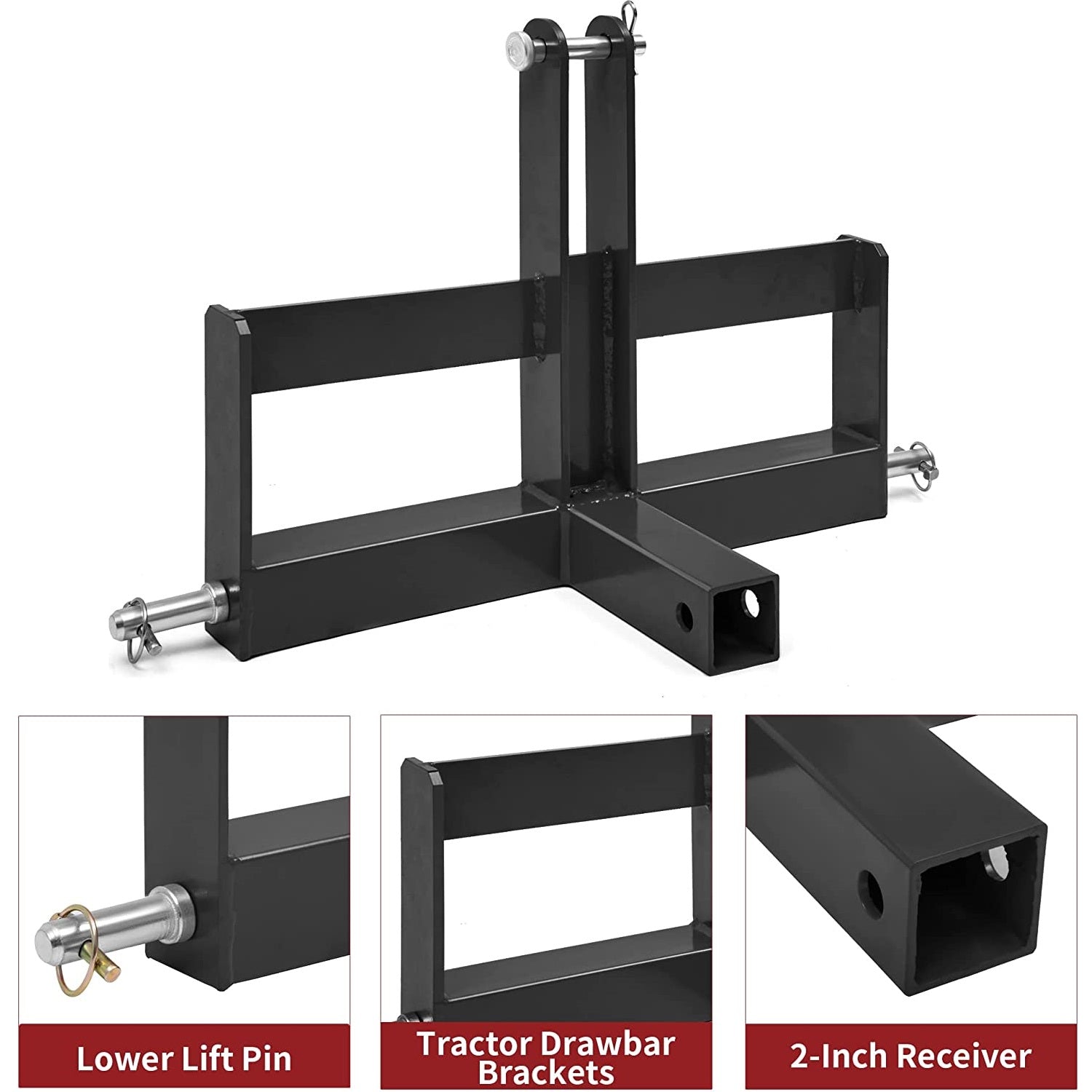 Lower Lift Pin

Tractor Drawbar Brackets

2-Inch Receiver