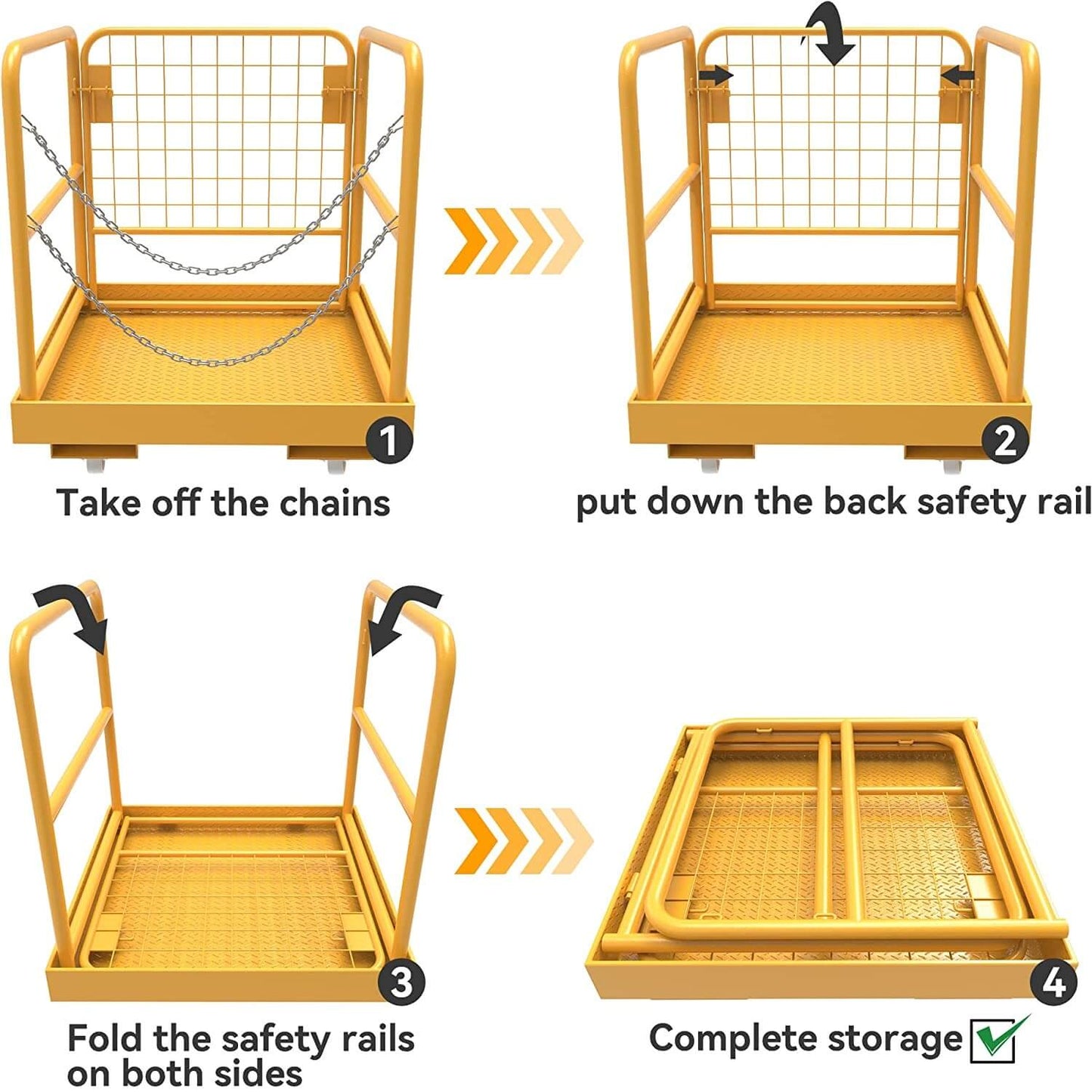 1

Take off the chains

2

put down the back safety rail

3

Fold the safety rails on both sides

4

Complete storage