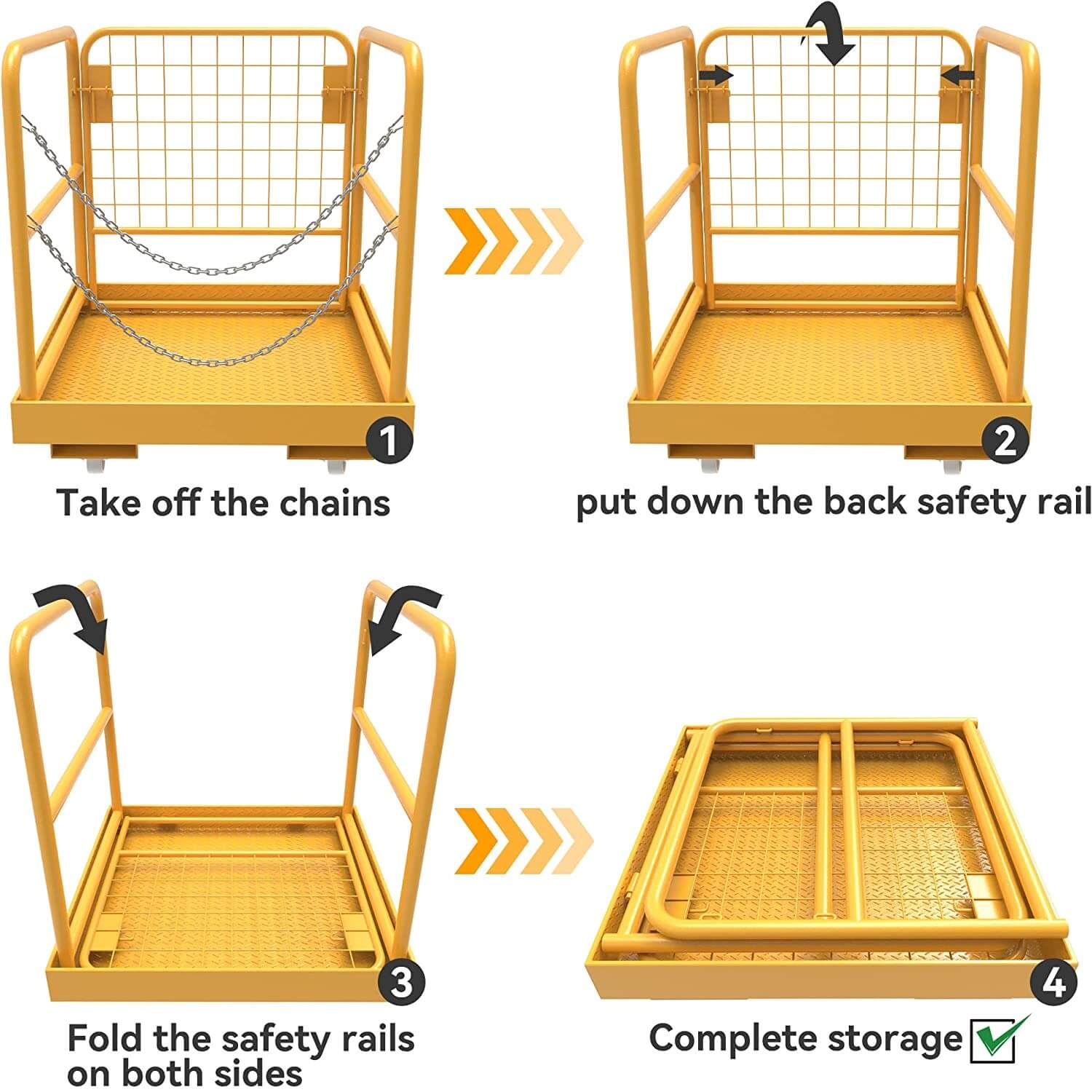 1
Take off the chains

2
put down the back safety rail

3
Fold the safety rails on both sides

4
Complete storage