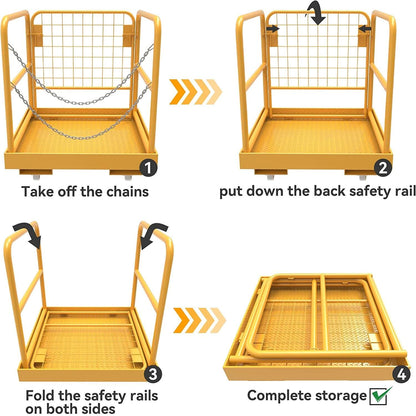 1
Take off the chains

2
put down the back safety rail

3
Fold the safety rails on both sides

4
Complete storage