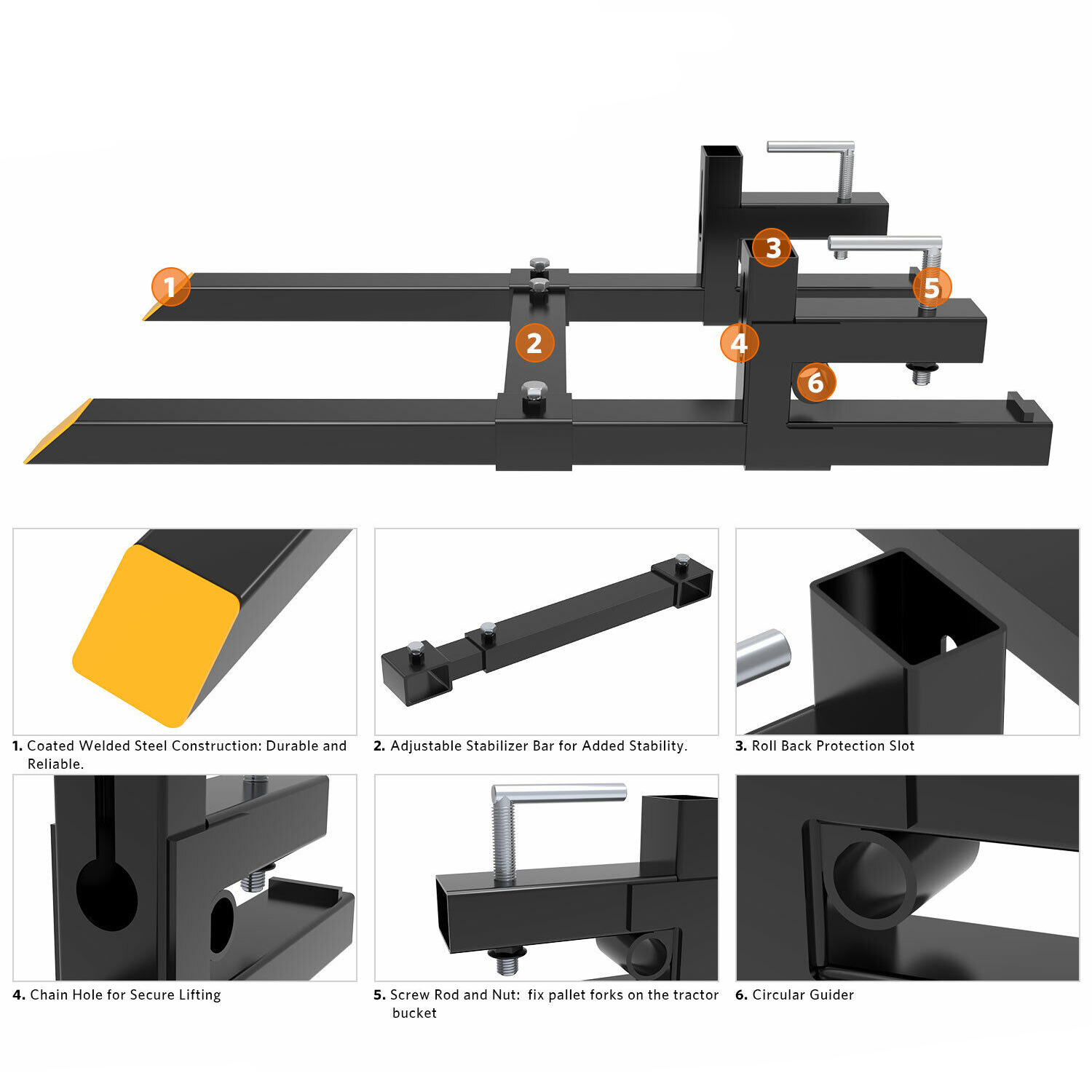 1

2

3

4

5

6

1. Coated Welded Steel Construction: Durable and Reliable.

2. Adjustable Stabilizer Bar for Added Stability.

3. Roll Back Protection Slot

4. Chain Hole for Secure Lifting

5. Screw Rod and Nut: fix pallet forks on the tractor bucket

6. Circular Guider