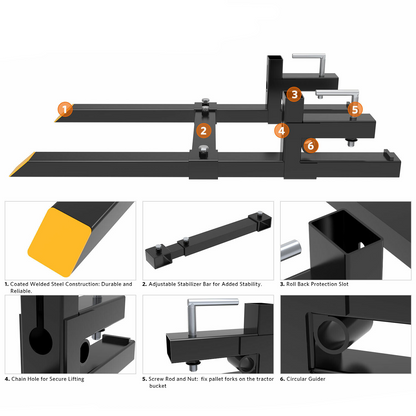 1
2
3
4
5
6

1. Coated Welded Steel Construction: Durable and Reliable.

2. Adjustable Stabilizer Bar for Added Stability.

3. Roll Back Protection Slot

4. Chain Hole for Secure Lifting

5. Screw Rod and Nut: fix pallet forks on the tractor bucket

6. Circular Guider